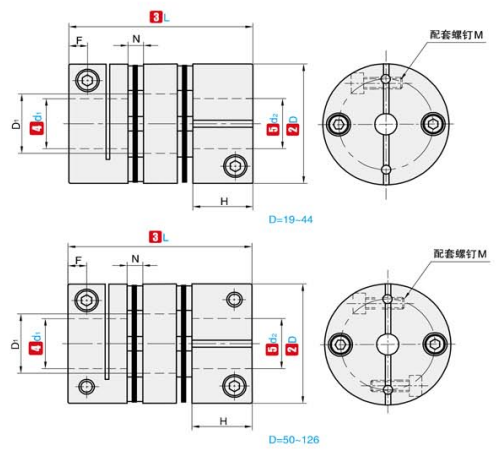 3 L

F

N

配套螺钉M

$D_1$

4 $d_1$

5 $d_2$

2 D

H

D=19~44

3 L

F

N

配套螺钉M

$D_1$

4 $d_1$

5 $d_2$

2 D

H

D=50~126