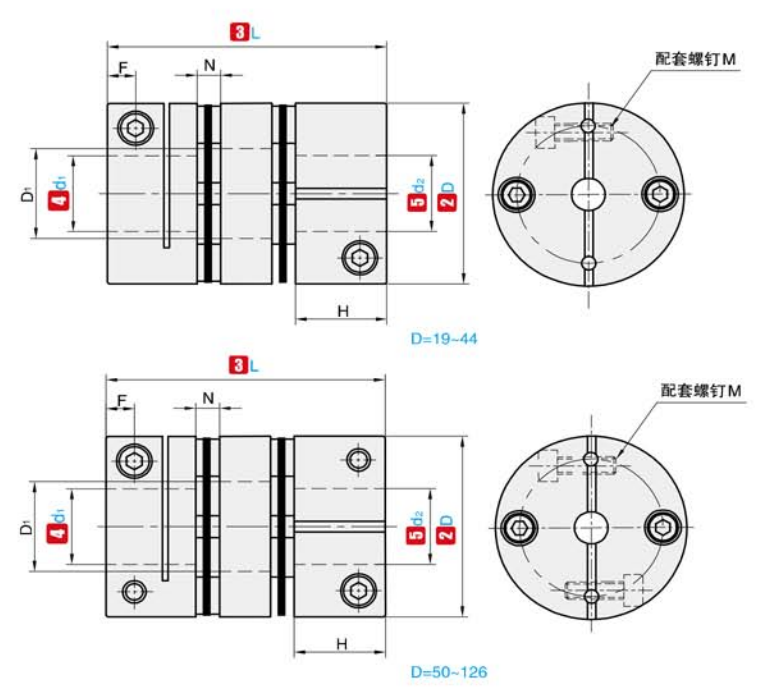 3 L

F

N

配套螺钉M

$D_1$

4 $d_1$

5 $d_2$

2 D

H

D=19~44

3 L

F

N

配套螺钉M

$D_1$

4 $d_1$

5 $d_2$

2 D

H

D=50~126